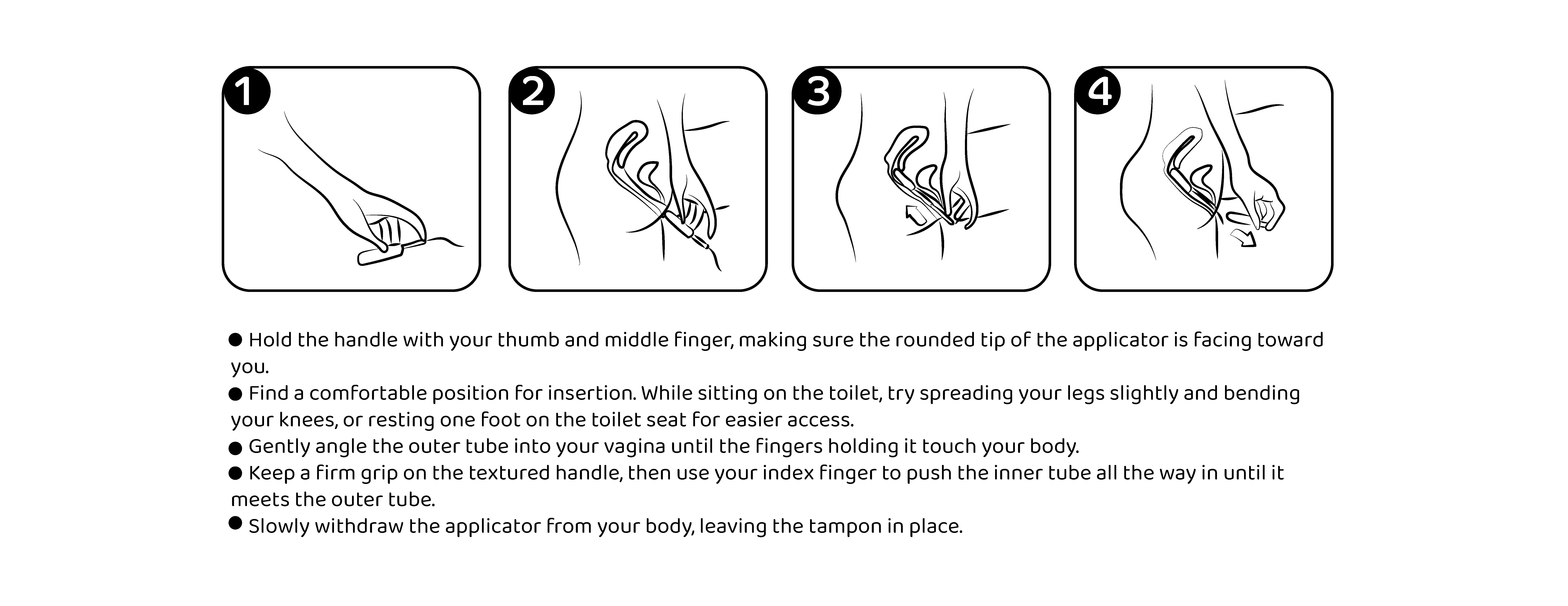 1

2

3

4

● Hold the handle with your thumb and middle finger, making sure the rounded tip of the applicator is facing toward you.
● Find a comfortable position for insertion. While sitting on the toilet, try spreading your legs slightly and bending your knees, or resting one foot on the toilet seat for easier access.
● Gently angle the outer tube into your vagina until the fingers holding it touch your body.
● Keep a firm grip on the textured handle, then use your index finger to push the inner tube all the way in until it meets the outer tube.
● Slowly withdraw the applicator from your body, leaving the tampon in place.